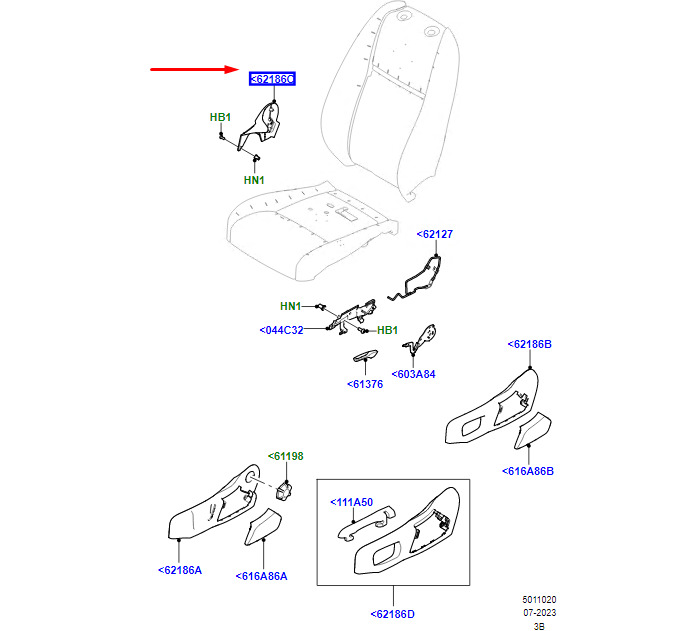 <62186C

HB1

HN1

<62127

HN1

<044C32

HB1

<603A84

<61376

<62186B

<616A86B

<61198

<111A50

<62186A

<616A86A

<62186D

5011020
07-2023
3B