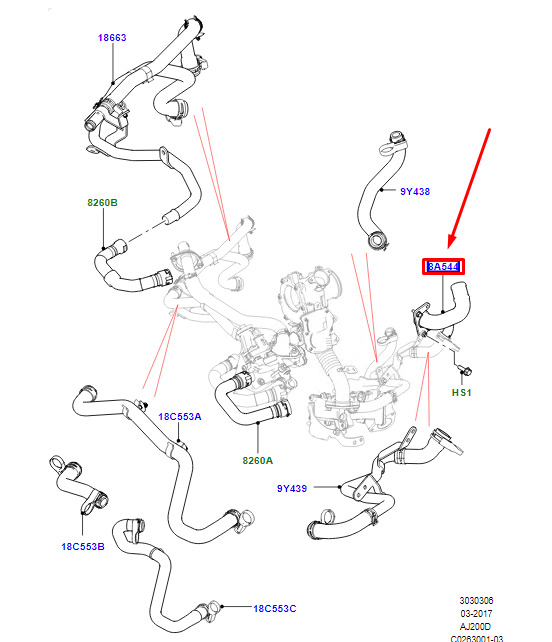 18663
8260B
9Y438
8A544
HS1
18C553A
8260A
9Y439
18C553B
18C553C
3030306
03-2017
AJ200D
C0263001-03