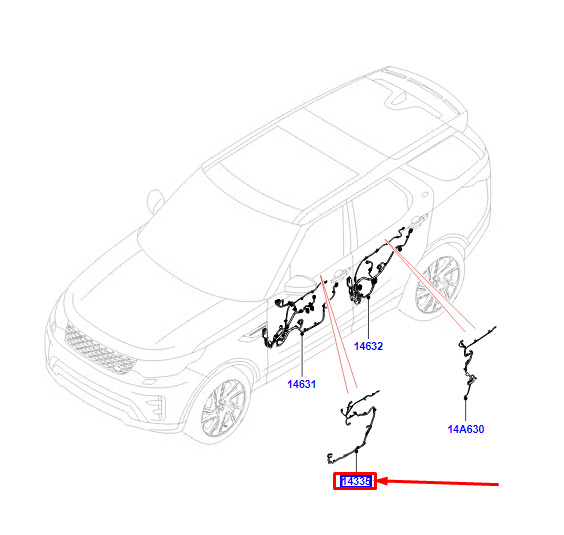 14632

14631

14A630

14335