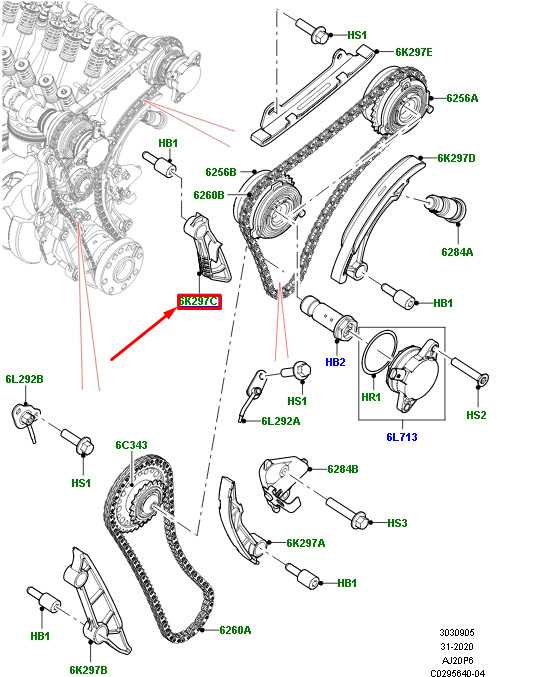 HS1
6K297E
6256A
HB1
6K297D
6256B
6260B
6284A
6K297C
HB1
HB2
6L292B
HS1
HR1
HS2
6L292A
6L713
6C343
HS1
6284B
HS3
6K297A
HB1
HB1
6260A
6K297B
3030905
31-2020
AJ20P6
C0295640-04