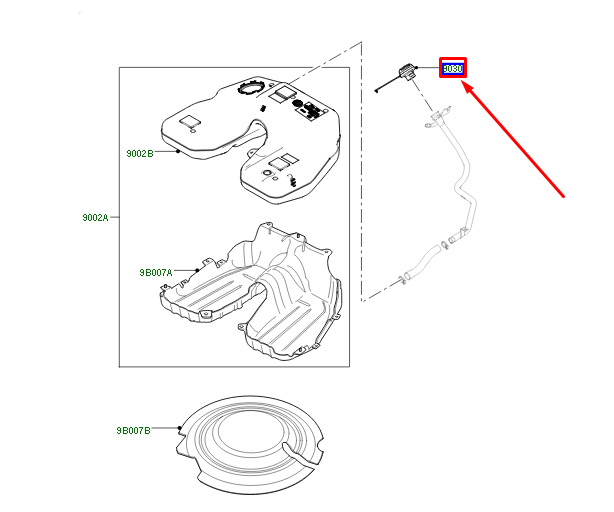 9030

9002B

9002A

9B007A

9B007B