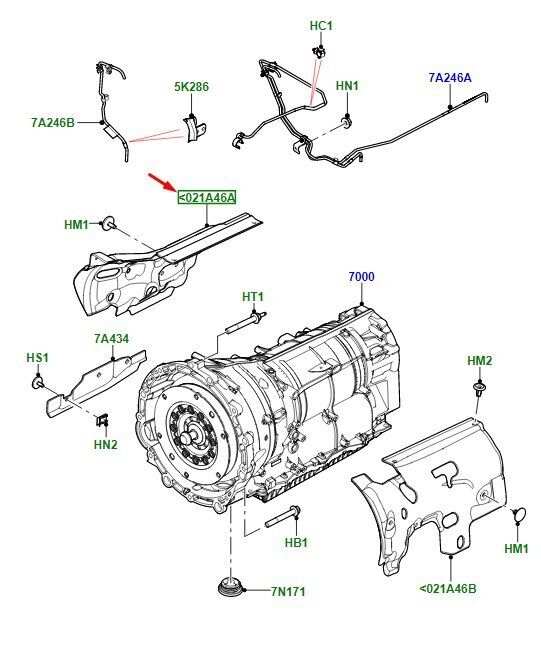 HC1
5K286
HN1
7A246A
7A246B
<021A46A
HM1
7000
HT1
7A434
HS1
HM2
HN2
HB1
HM1
7N171
<021A46B