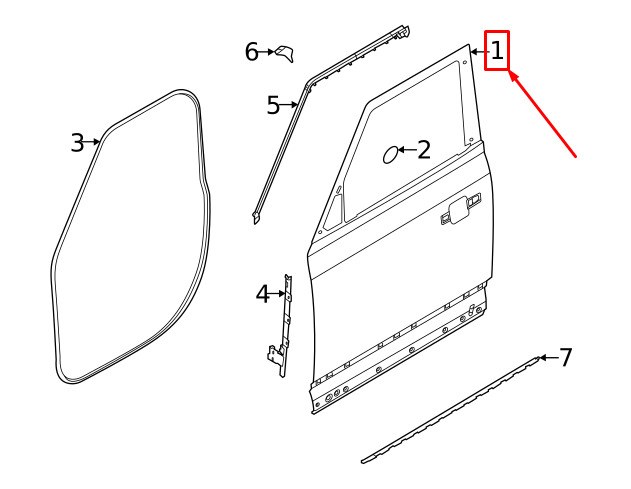 6
1
5
3
2
4
7