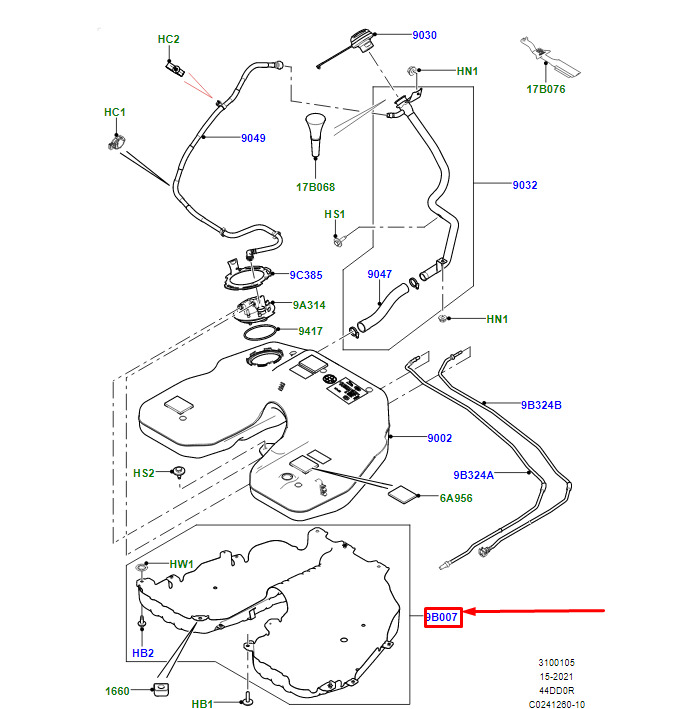 HC2
9030
HN1
17B076
HC1
9049
17B068
9032
HS1
9C385
9047
9A314
9417
HN1
9B324B
9002
HS2
9B324A
6A956
HW1
9B007
HB2
1660
HB1
3100105
15-2021
44DD0R
C0241260-10