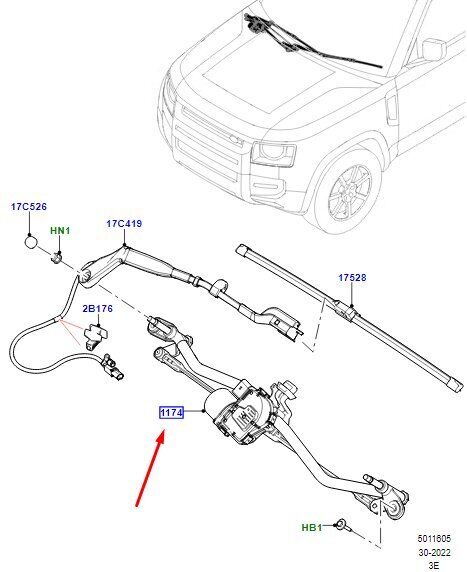 17C526
HN1
17C419
17528
2B176
1174
HB1
5011605
30-2022
3E