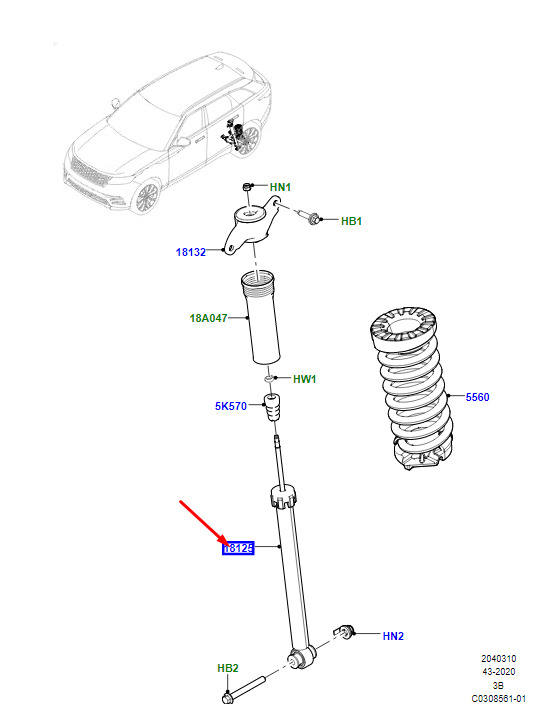 HN1

HB1

18132

18A047

HW1

5K570

5560

18125

HN2

HB2

2040310
43-2020
3B
C0308561-01