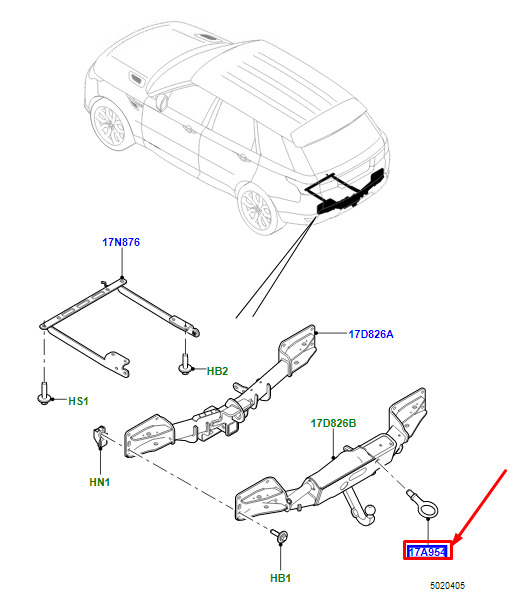 17N876

17D826A

HB2

HS1

17D826B

HN1

17A954

HB1

5020405