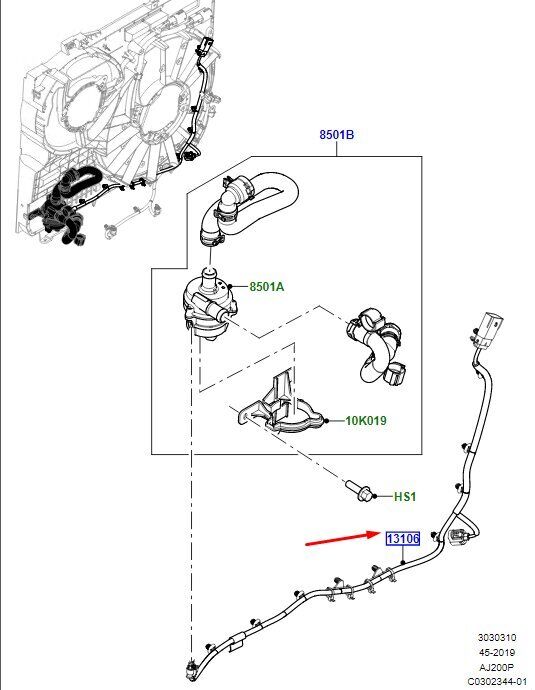 8501B

8501A

10K019

HS1

13106

3030310
45-2019
AJ200P
C0302344-01