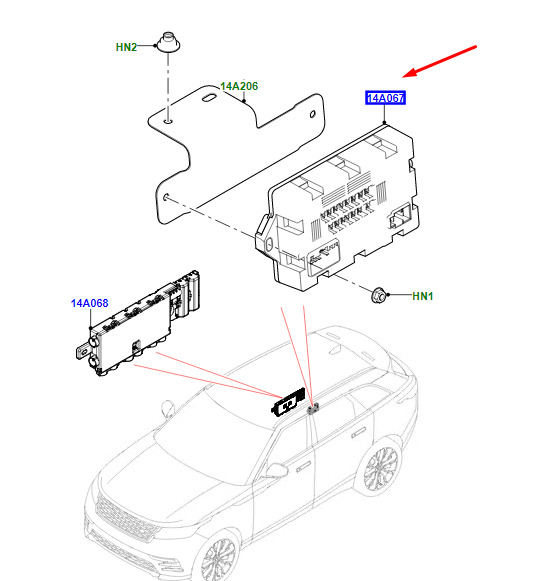 HN2

14A206

14A067

14A068

HN1