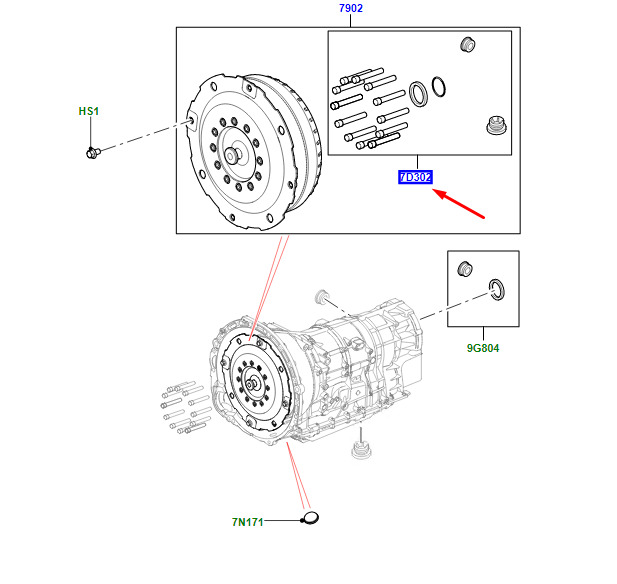 7902

HS1

7D302

9G804

7N171