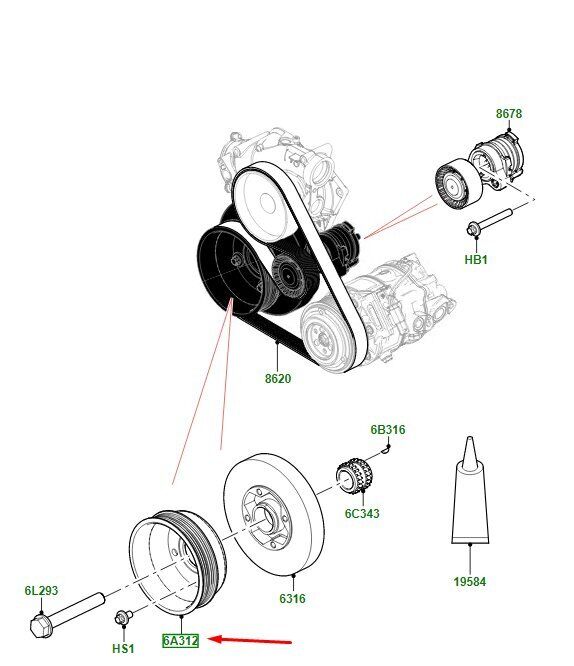 8678
HB1
8620
6B316
6C343
19584
6316
6L293
HS1
6A312