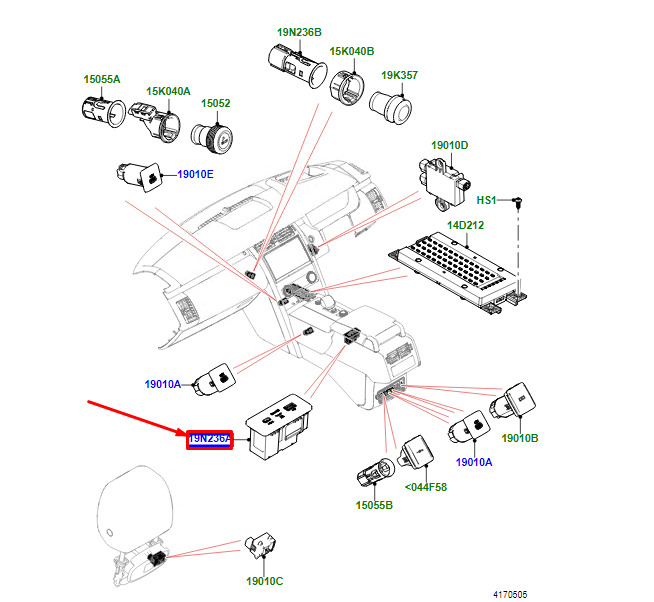 19N236B
15K040B
19K357
15055A
15K040A
15052
19010D
19010E
HS1
14D212
19010A
19N236A
19010B
19010A
<044F58
15055B
19010C
4170505