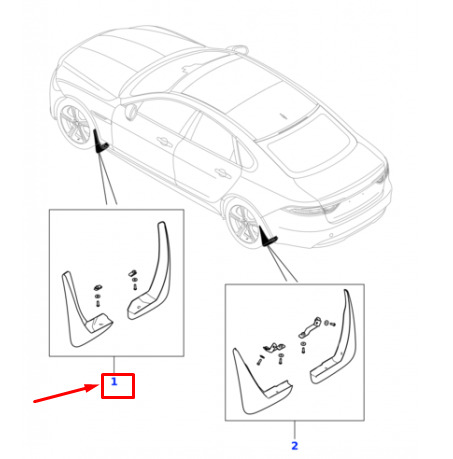 1

2