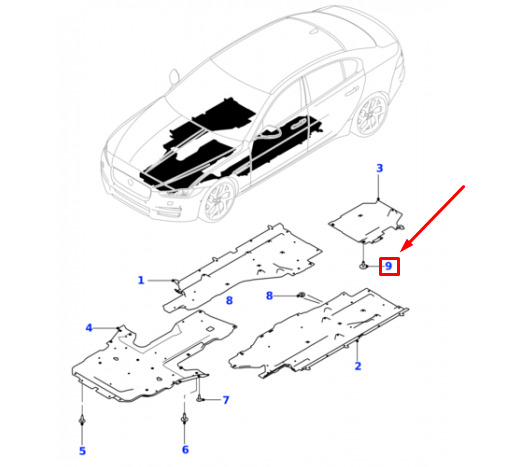 3
9
1
8
8
4
2
7
5
6