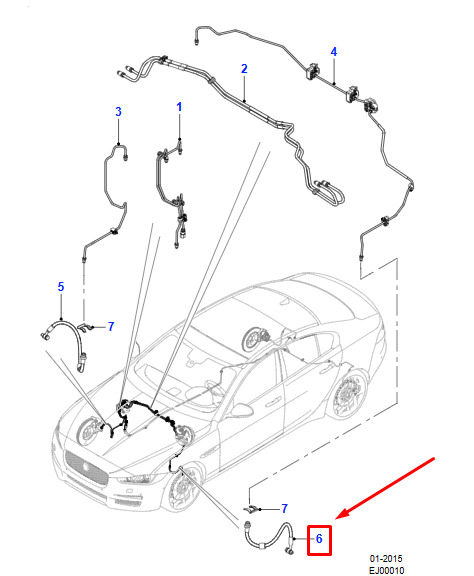 4
2
3
1
5
7
7
6
01-2015
EJ00010