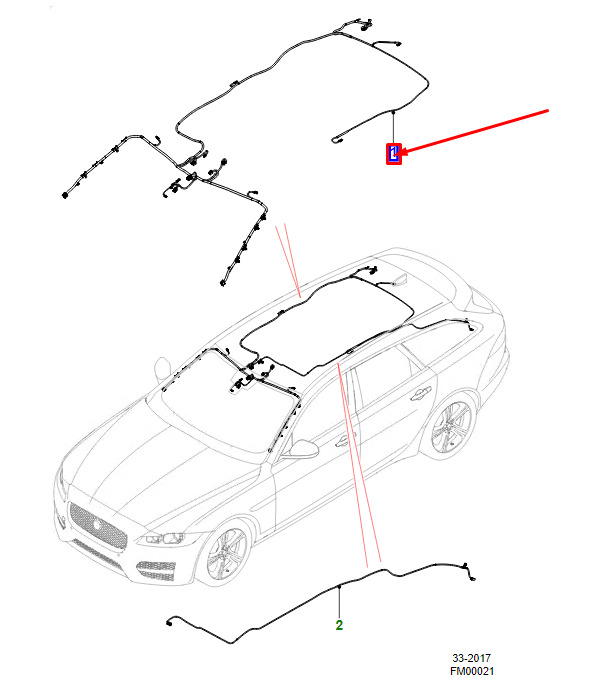 1

2

33-2017
FM00021