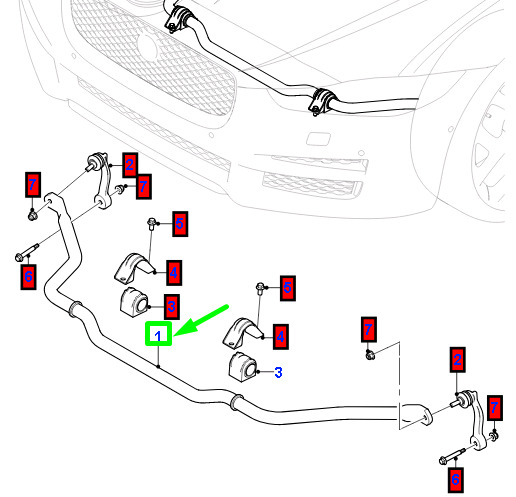 7
2
7
5
6
4
3
1
5
4
3
7
2
7
6