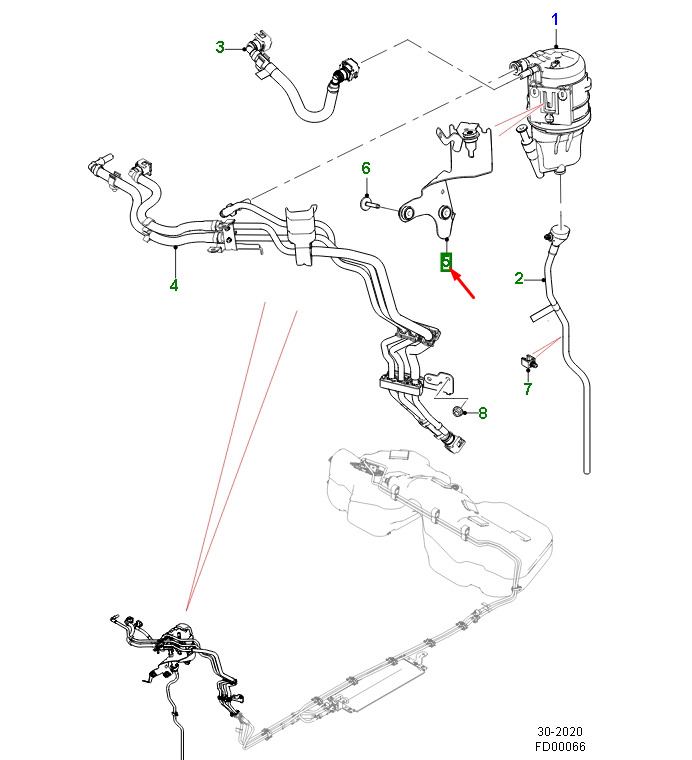 1
3
6
4
5
2
7
8
30-2020
FD00066