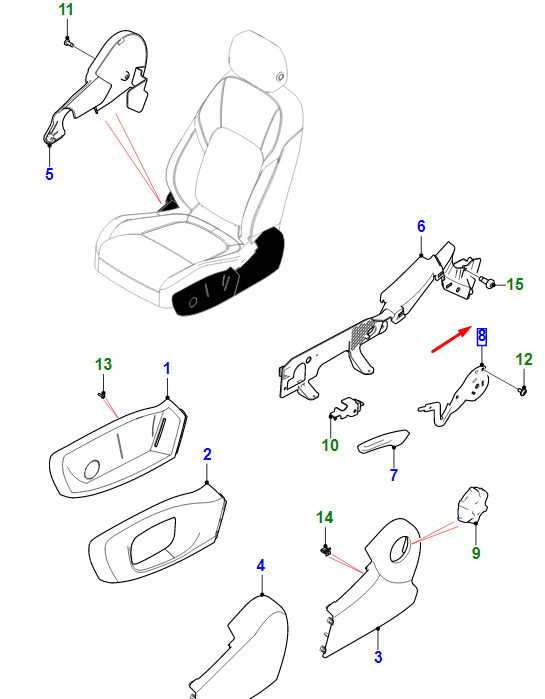 11

5

6

15

8

12

13

1

10

7

2

14

9

4

3