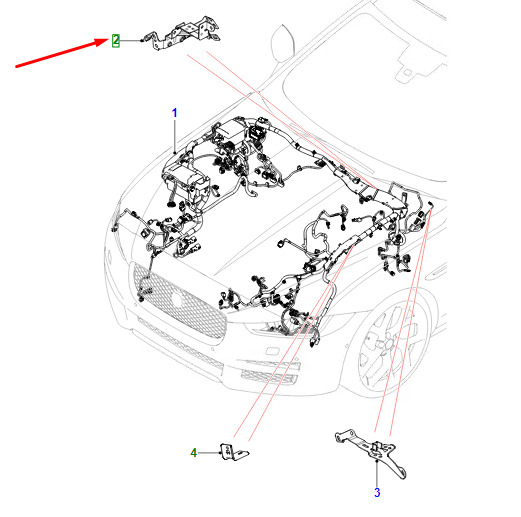 2

1

4

3