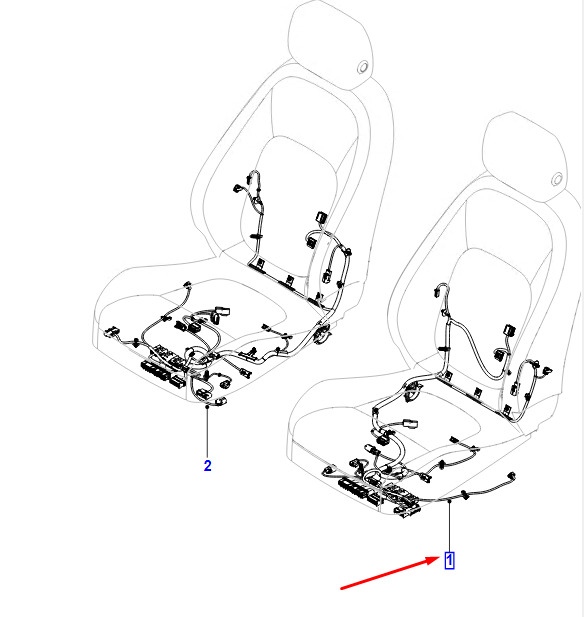 2

1