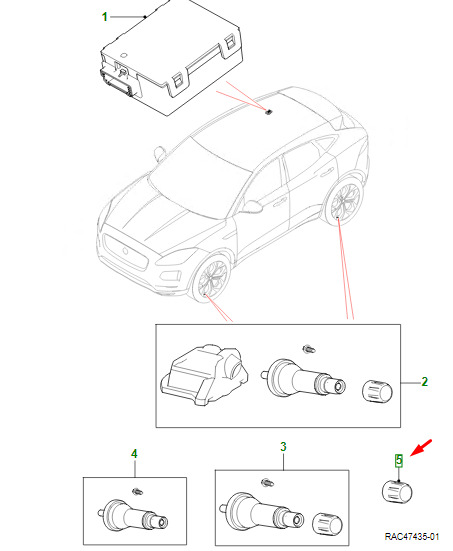 1
2
4
3
5
RAC47435-01