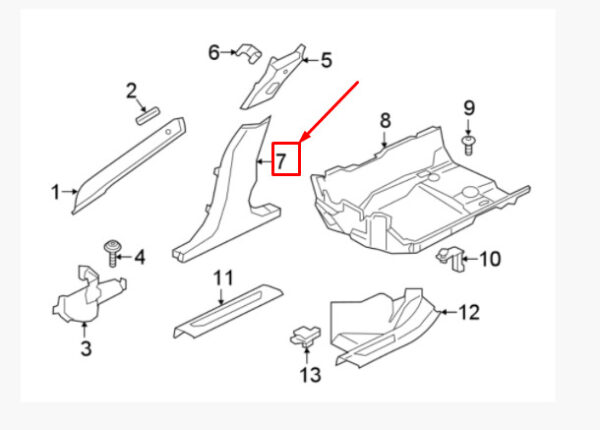 6
5
2
9
8
7
1
4
10
11
12
3
13