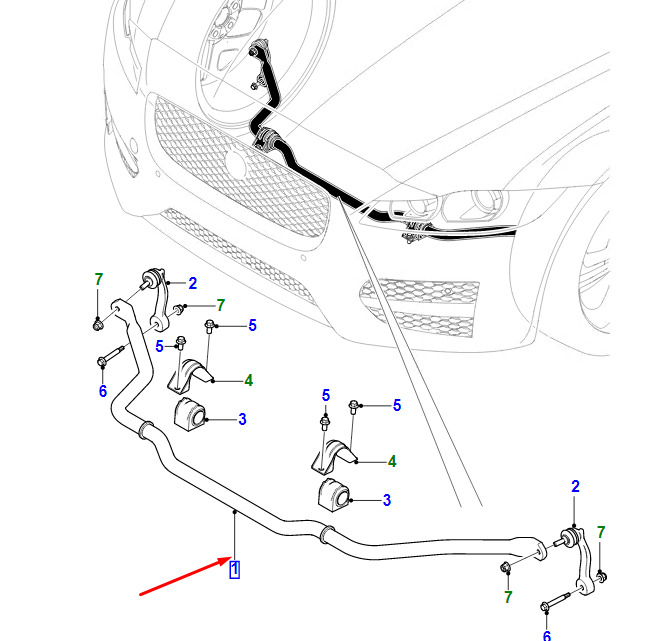 7
2
7
5
5
6
4
3
5
5
4
3
2
7
1
7
6