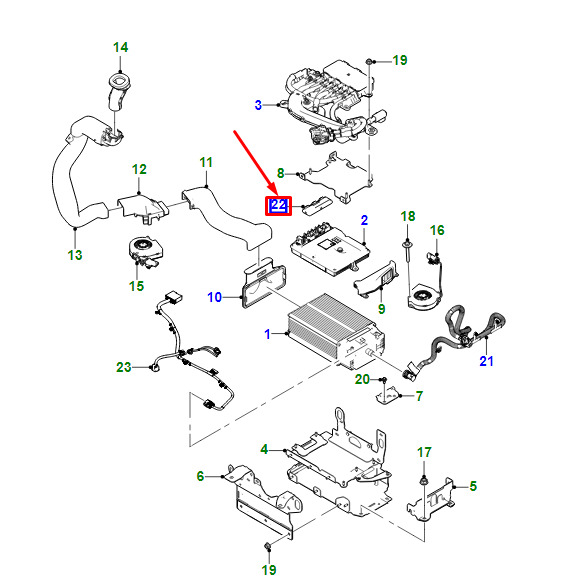 14
19
3
12
11
8
22
2
18
16
13
15
10
9
1
21
23
20
7
4
17
6
5
19