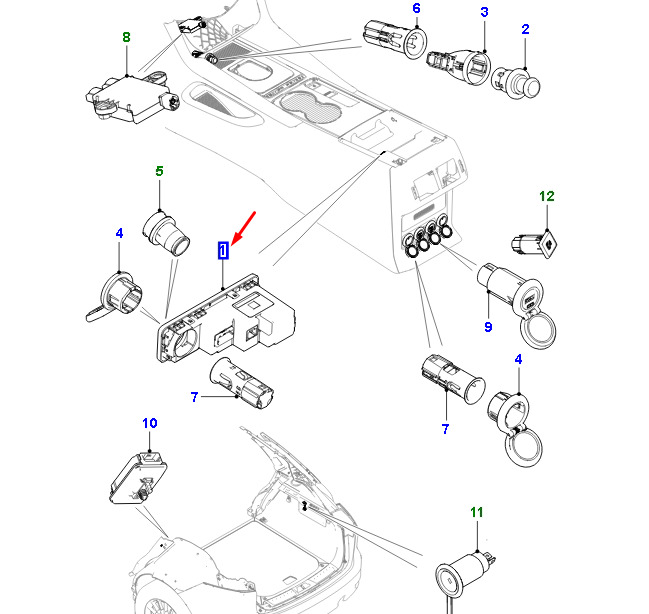 8
6
3
2
5
4
1
12
9
7
7
4
10
11