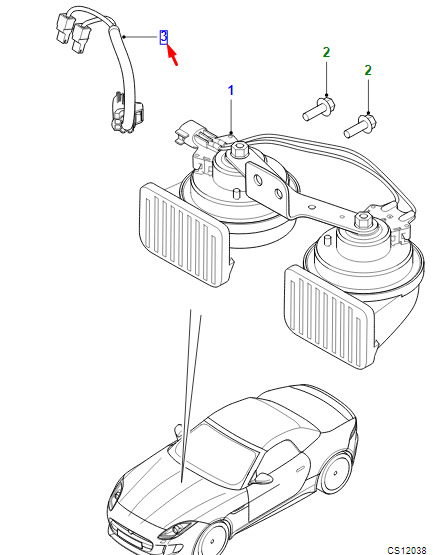 3

2

2

1

CS12038