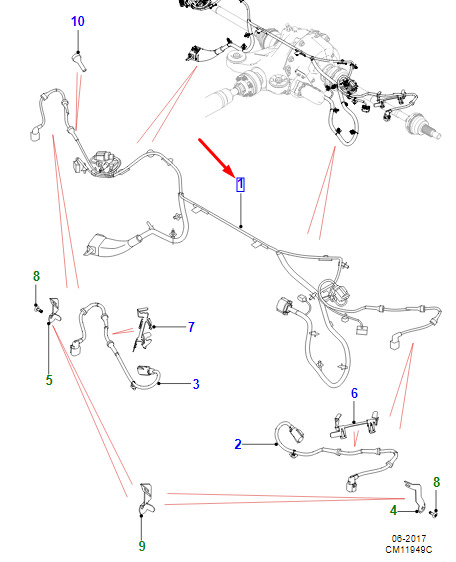 10

1

8

7

5

3

6

2

8

4

9

06-2017
CM11949C