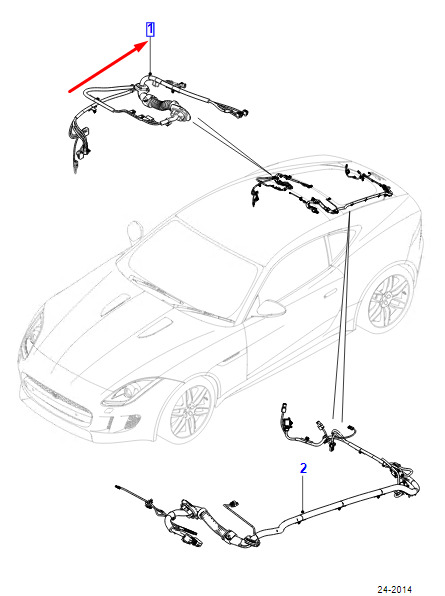 1

2

24-2014