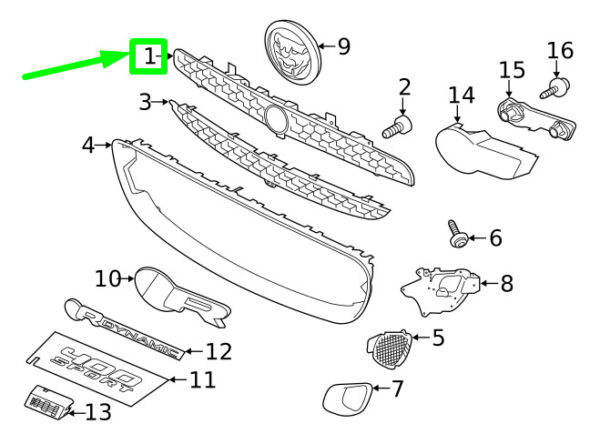 1
9
16
15
2
14
3
4
6
10
8
R DYNAMIC
12
5
400 SPORT
11
7
13