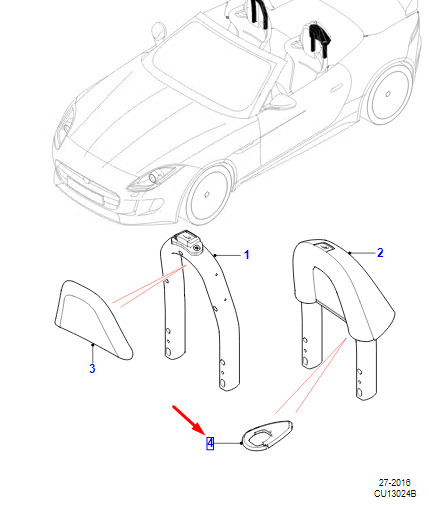 1
2
3
4
27-2016
CU13024B