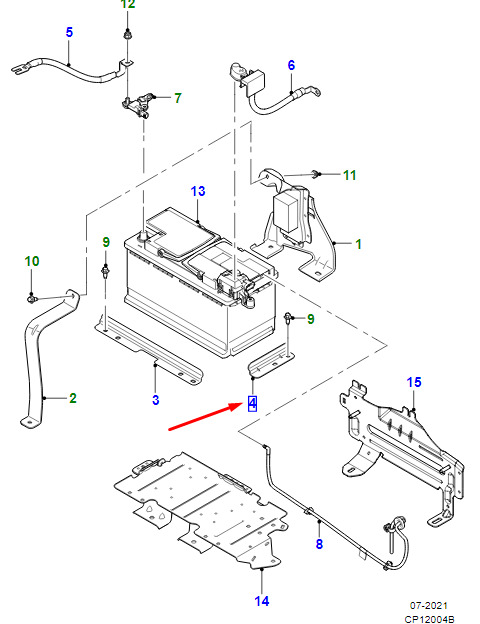 12
5
6
7
11
13
1
9
10
9
2
3
4
15
8
14
07-2021
CP12004B