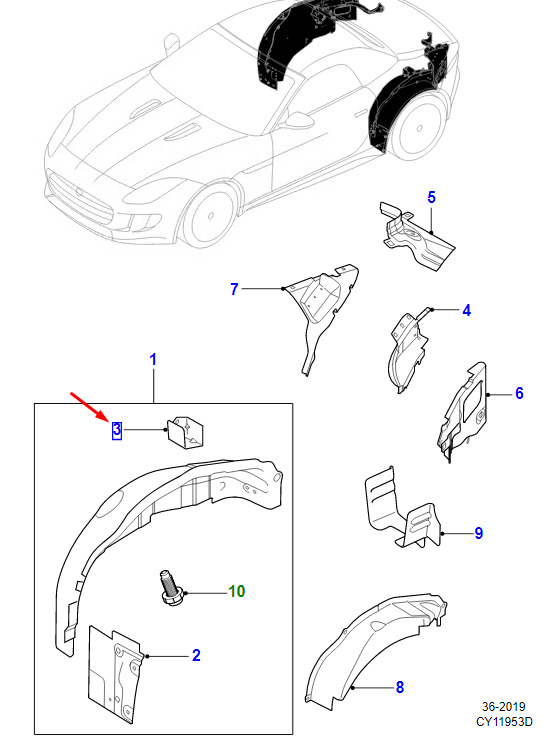 5
7
4
1
6
3
9
10
2
8
36-2019
CY11953D