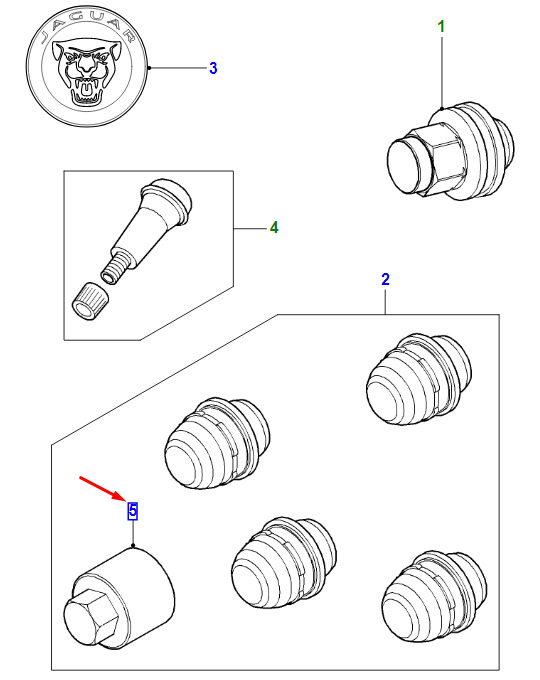 JAGUAR

3

1

4

2

5