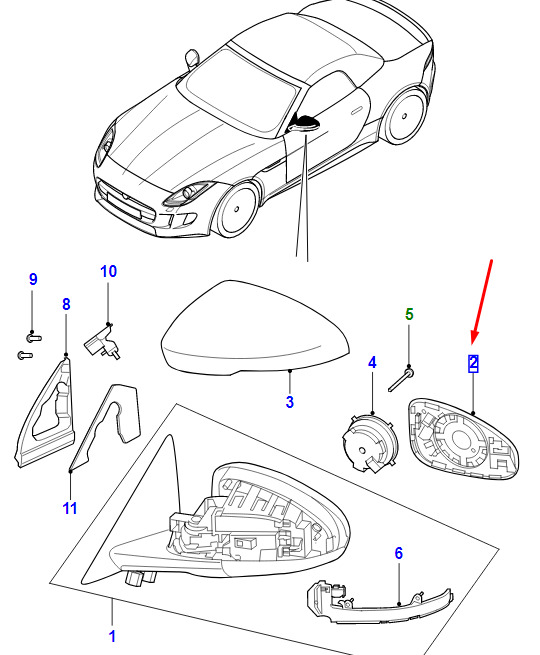 9
10
8
5
4
2
3
11
6
1