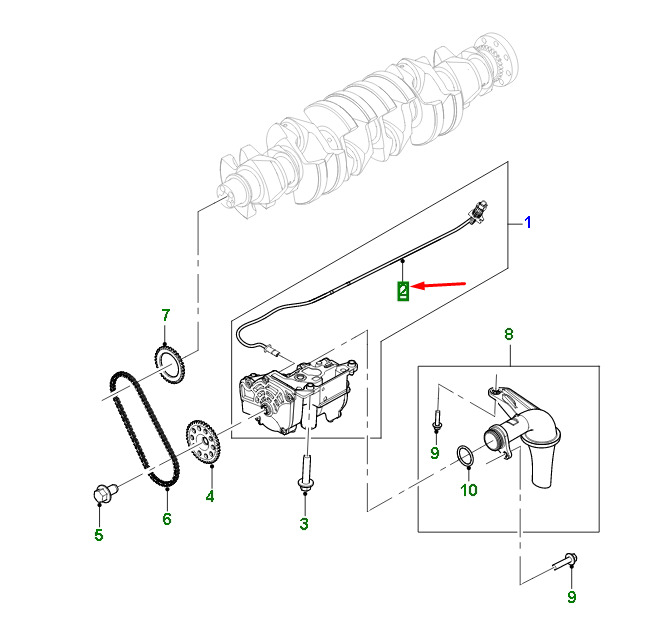 1
2
7
8
9
10
4
6
5
3
9