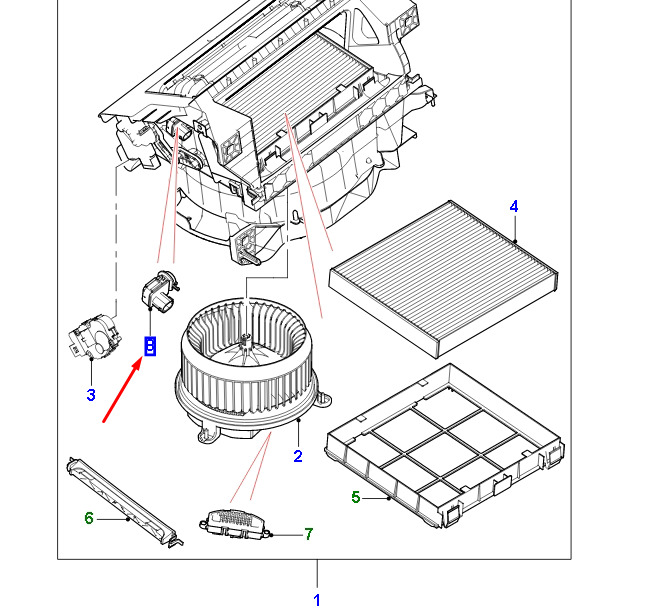 4
8
3
2
5
6
7
1