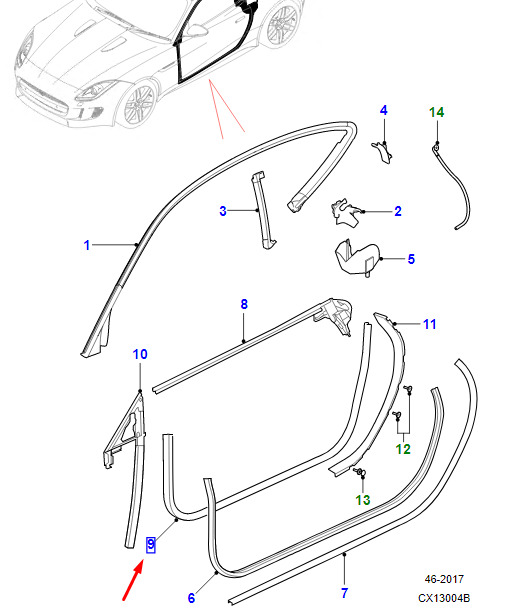 4
14
3
2
1
5
8
11
10
12
13
9
6
7
46-2017
CX13004B