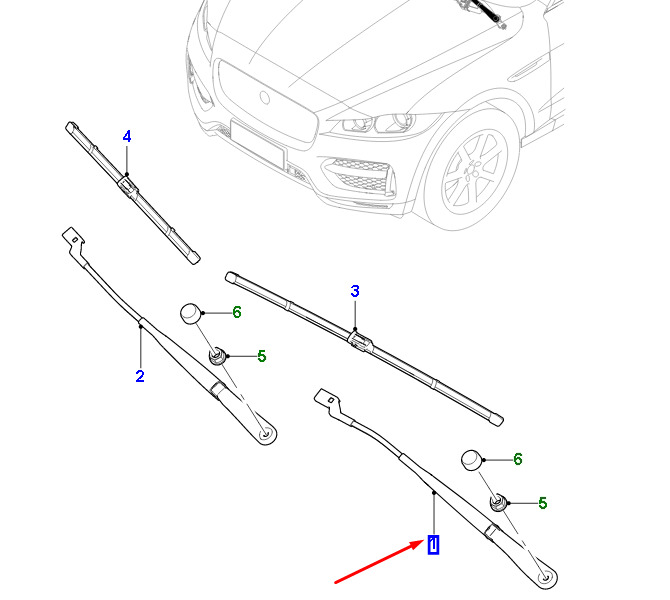 4
3
6
5
2
6
5
1