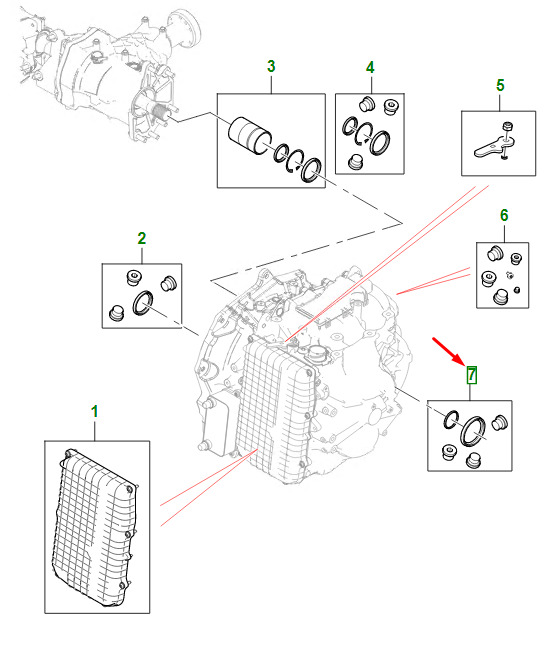 3
4
5
2
6
7
1