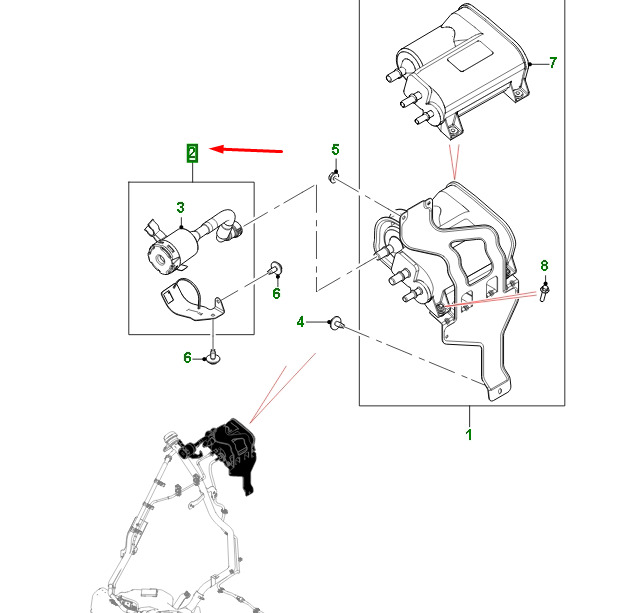 7
2
5
3
8
6
4
6
1