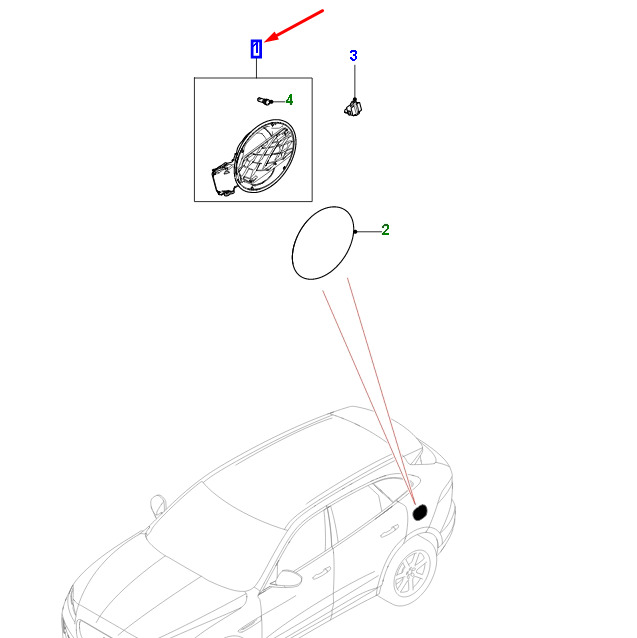 1
3
4
2