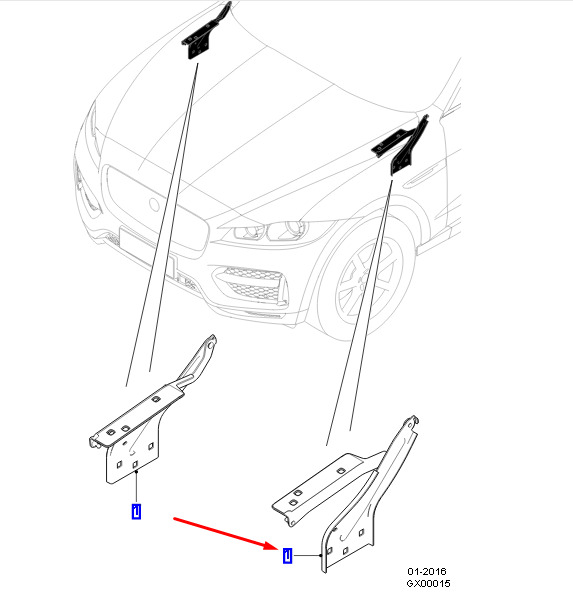 1
1
01-2016
GX00015