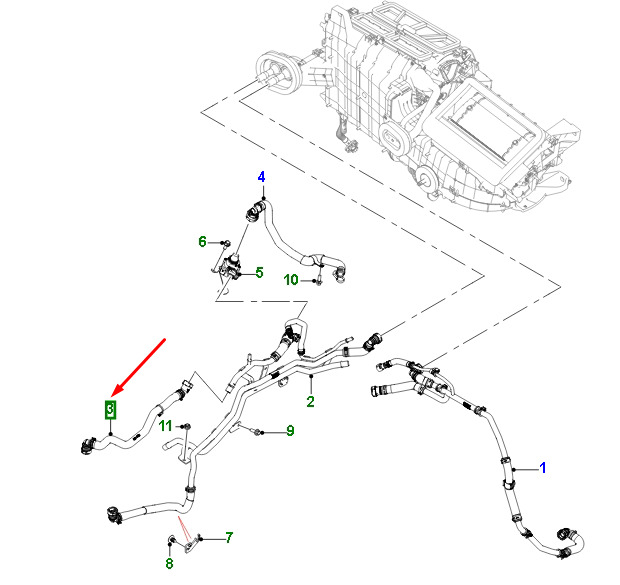 4
6
5
10
3
11
2
9
1
7
8