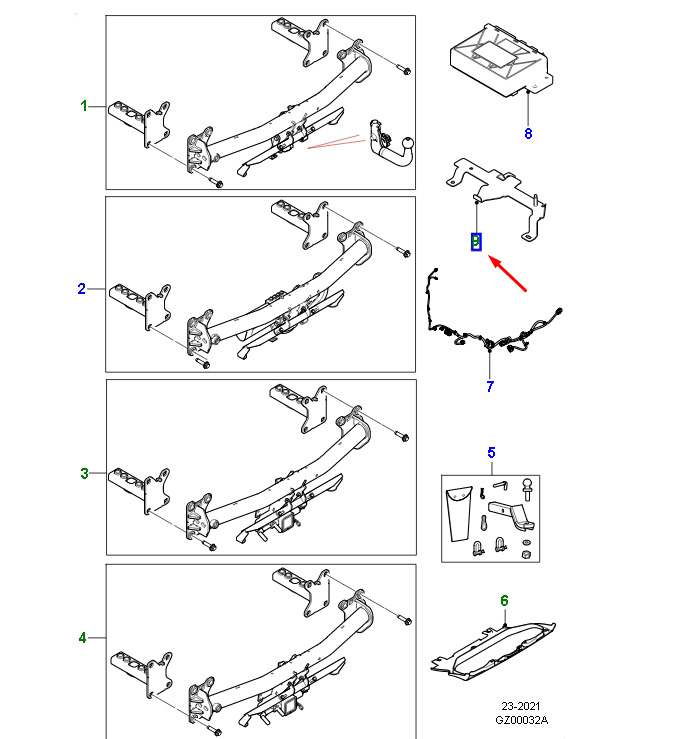 1
2
3
4
8
9
7
5
6
23-2021
GZ00032A