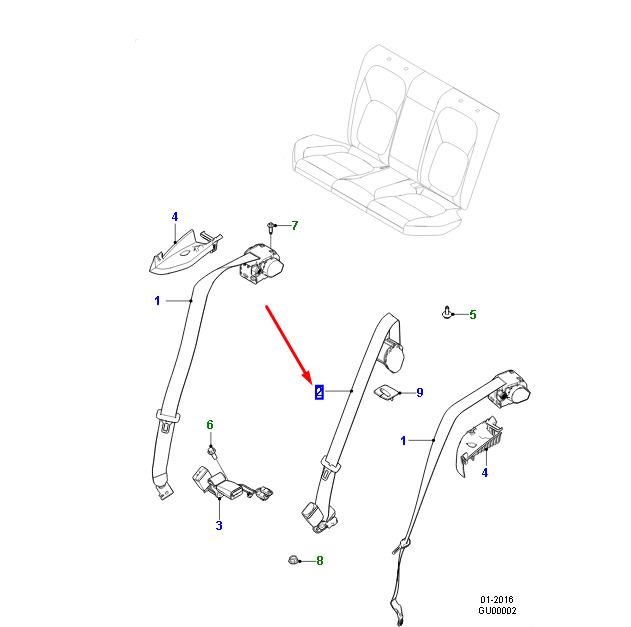 4
7
1
5
2
9
6
1
4
3
8
01-2016
GU00002